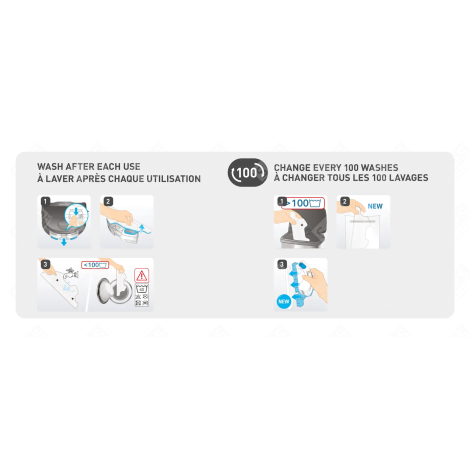 WASH AFTER EACH USE
À LAVER APRÈS CHAQUE UTILISATION

1

2

3

<100

100

CHANGE EVERY 100 WASHES
À CHANGER TOUS LES 100 LAVAGES

1

>100

2

NEW

3

NEW