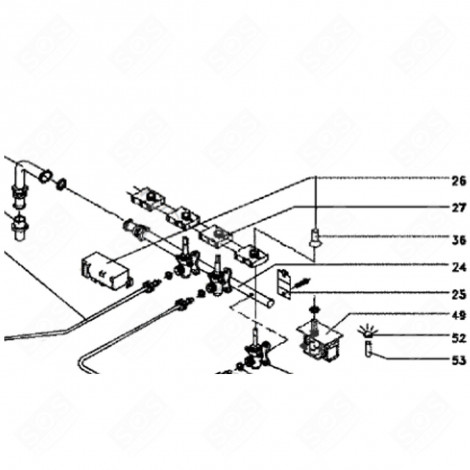 26
27
36
24
25
49
52
53