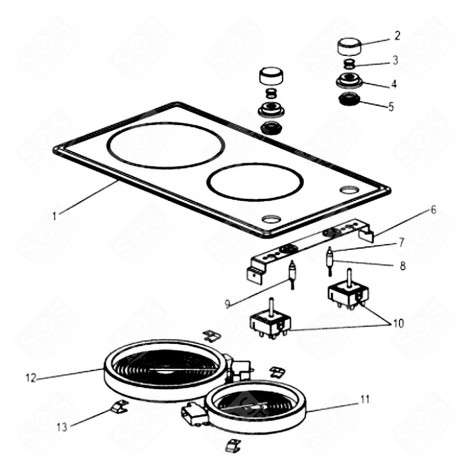 2
3
4
5
1
6
7
8
9
10
12
11
13