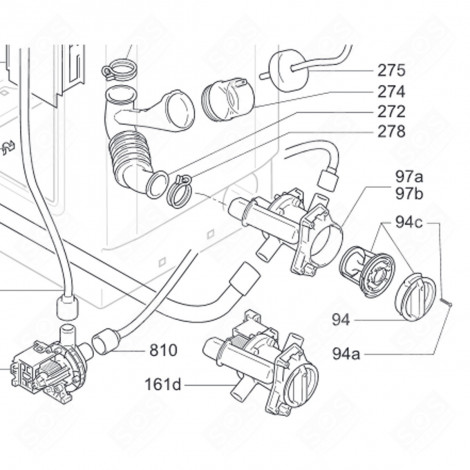 275
274
272
278
97a
97b
94c
94
94a
810
161d