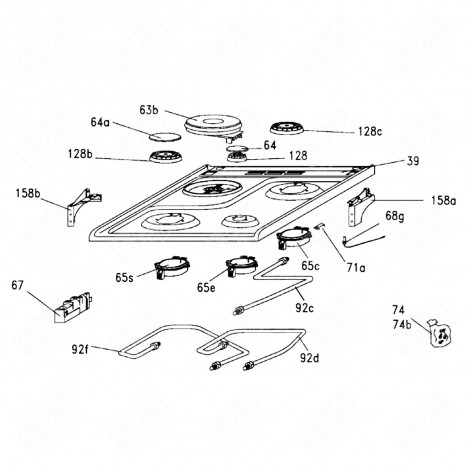 63b
64a
128c
64
128b
128
39
158b
158a
68g
65c
71a
65s
65e
67
92c
74
74b
92f
92d