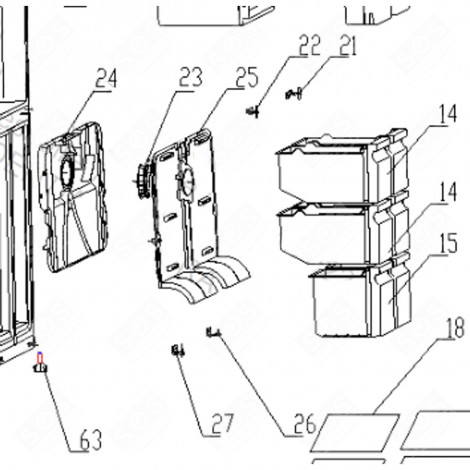 22
21
24
23
25
14
14
15
18
63
27
26