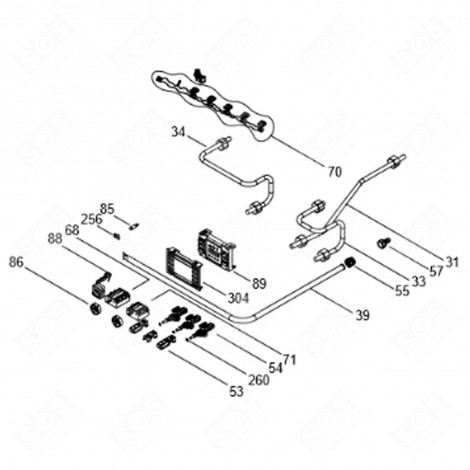 34
70
85
256
68
88
86
89
304
31
57
33
55
39
71
54
260
53